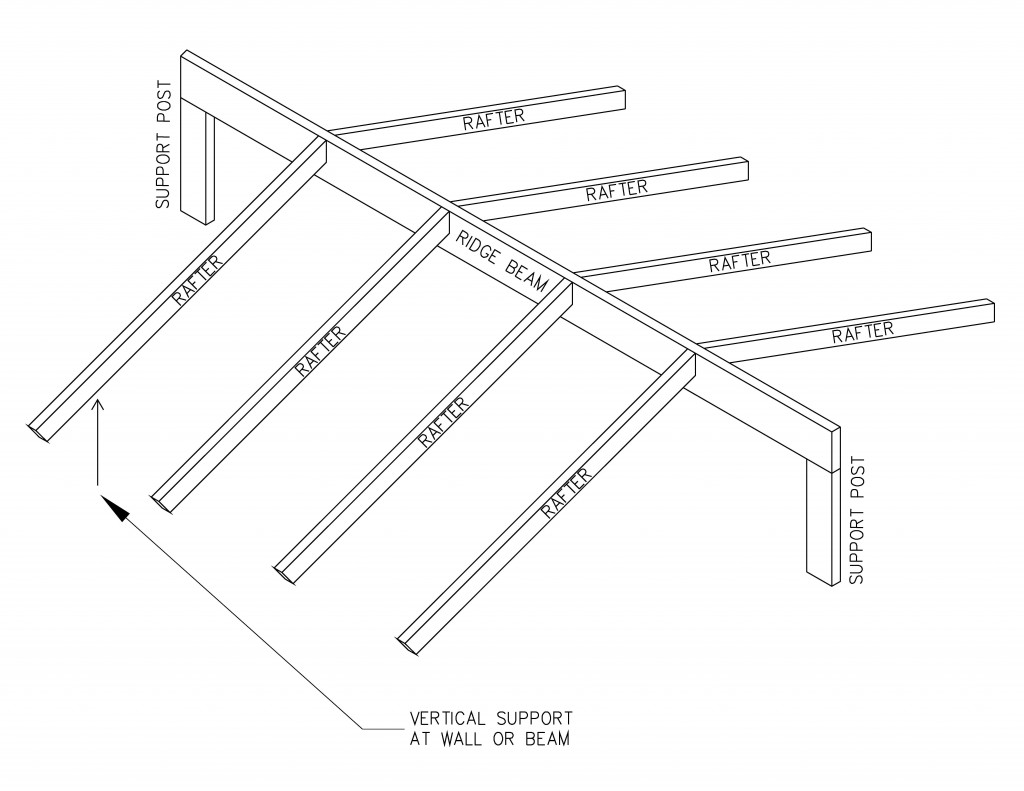 SUPPORT POST

RAFTER

RAFTER

RAFTER

RAFTER

RIDGE BEAM

RAFTER

RAFTER

RAFTER

RAFTER

SUPPORT POST

VERTICAL SUPPORT AT WALL OR BEAM