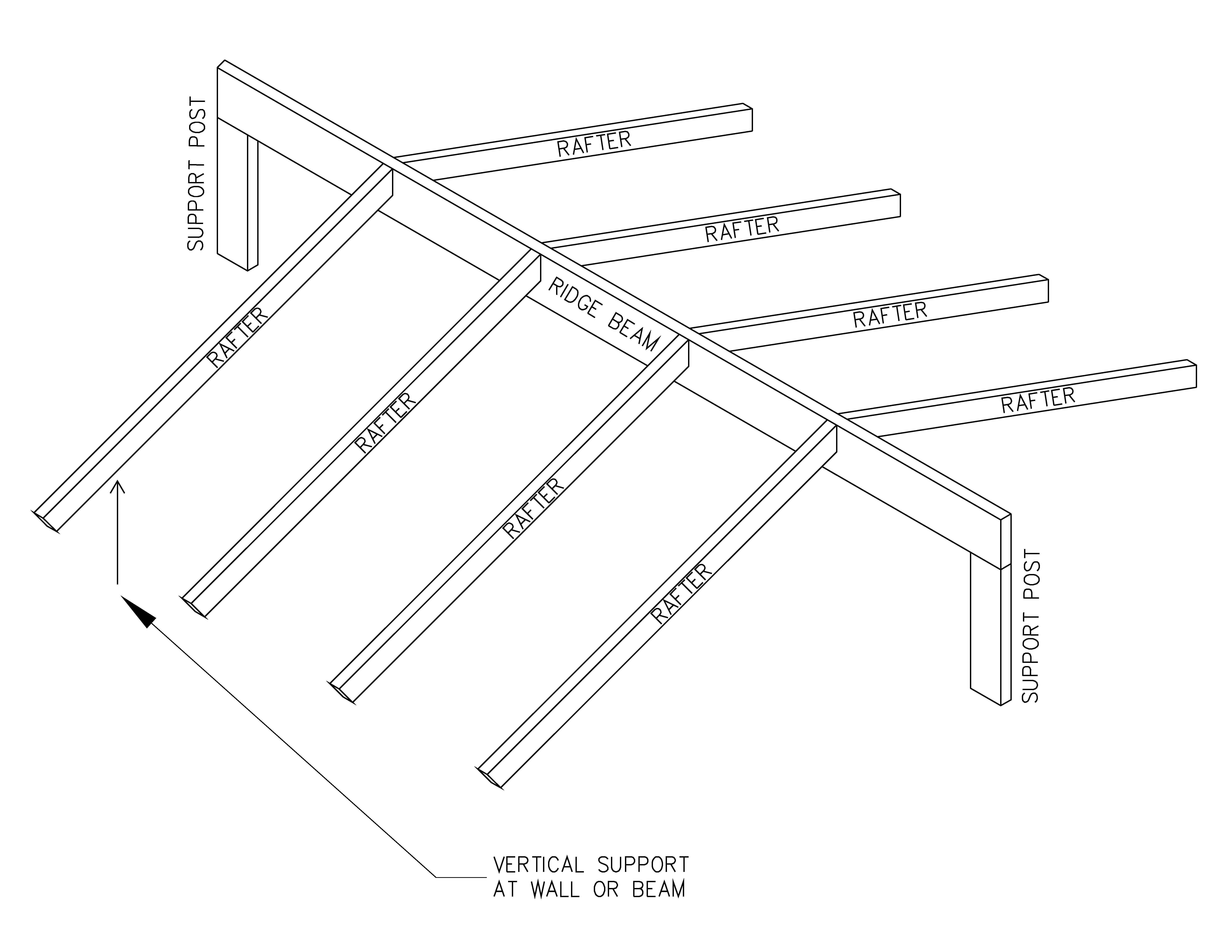 SUPPORT POST

RAFTER

RAFTER

RAFTER

RAFTER

RIDGE BEAM

RAFTER

RAFTER

RAFTER

RAFTER

SUPPORT POST

VERTICAL SUPPORT AT WALL OR BEAM