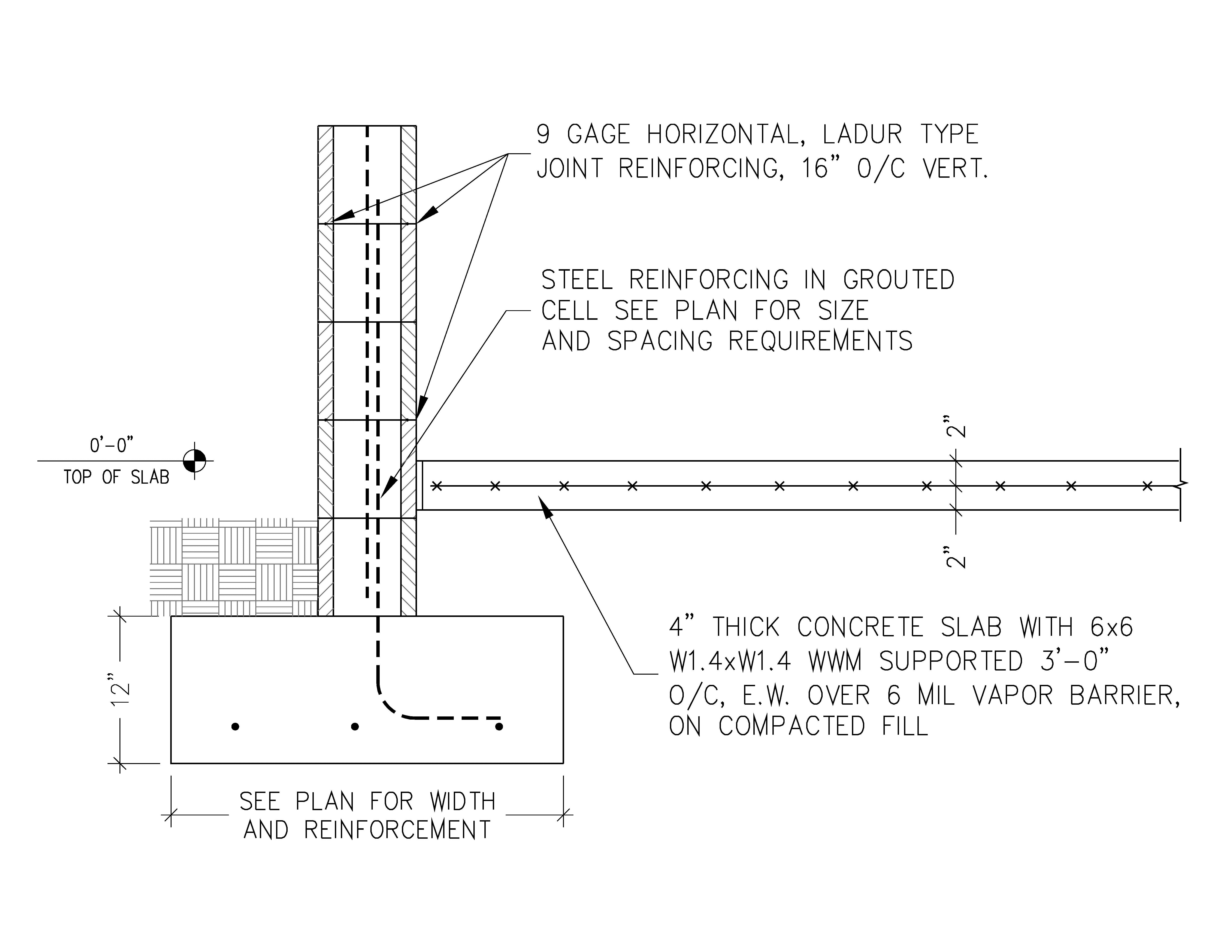 9 GAGE HORIZONTAL, LADUR TYPE JOINT REINFORCING, 16" O/C VERT.

STEEL REINFORCING IN GROUTED CELL SEE PLAN FOR SIZE AND SPACING REQUIREMENTS

0'-0"
TOP OF SLAB

2"

2"

4" THICK CONCRETE SLAB WITH 6x6 W1.4xW1.4 WWM SUPPORTED 3'-0" O/C, E.W. OVER 6 MIL VAPOR BARRIER, ON COMPACTED FILL

12"

SEE PLAN FOR WIDTH AND REINFORCEMENT